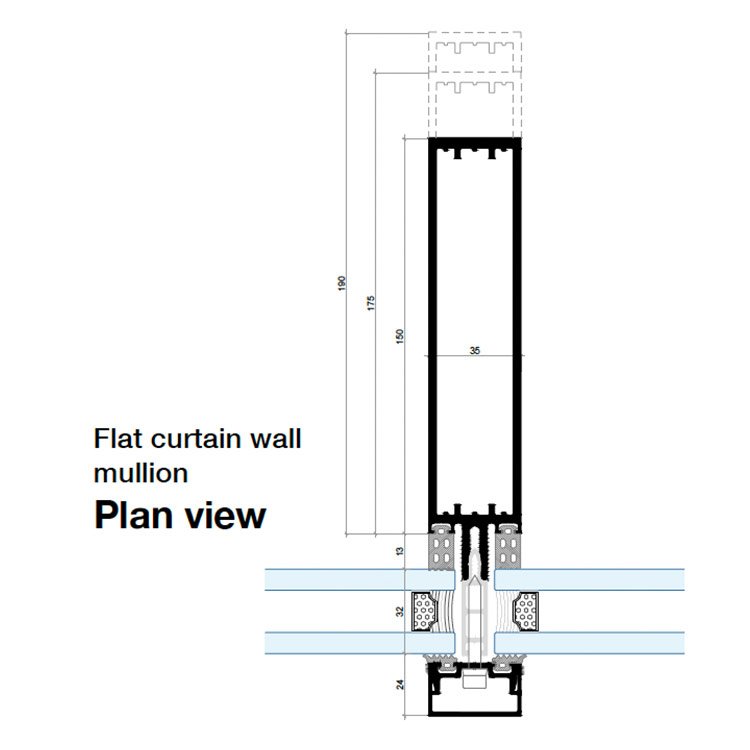 190

175

150

35

Flat curtain wall mullion

Plan view

13

32

24